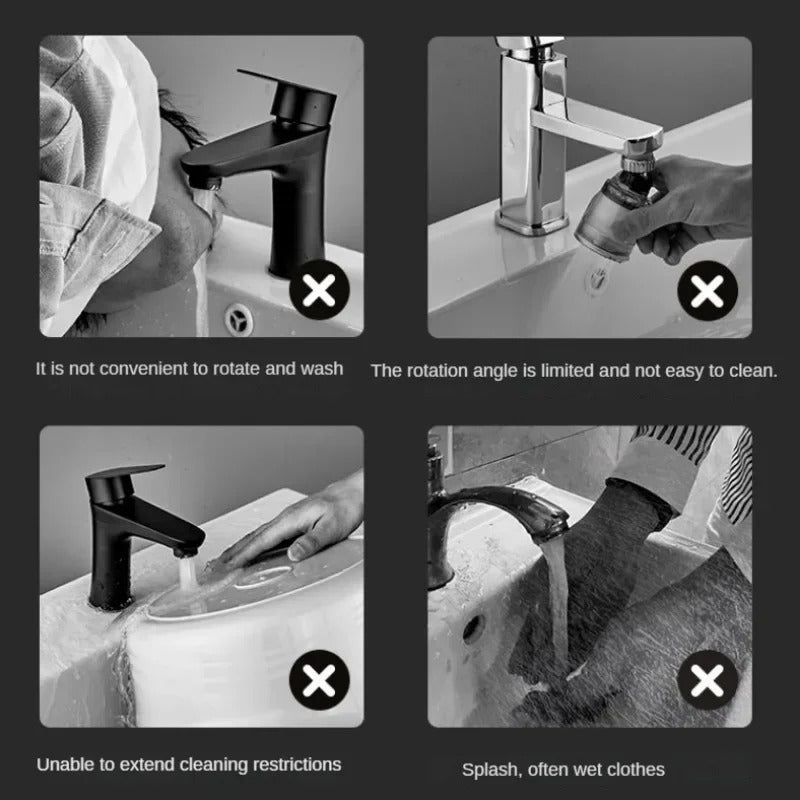 It is not convenient to rotate and wash

The rotation angle is limited and not easy to clean.

Unable to extend cleaning restrictions

Splash, often wet clothes